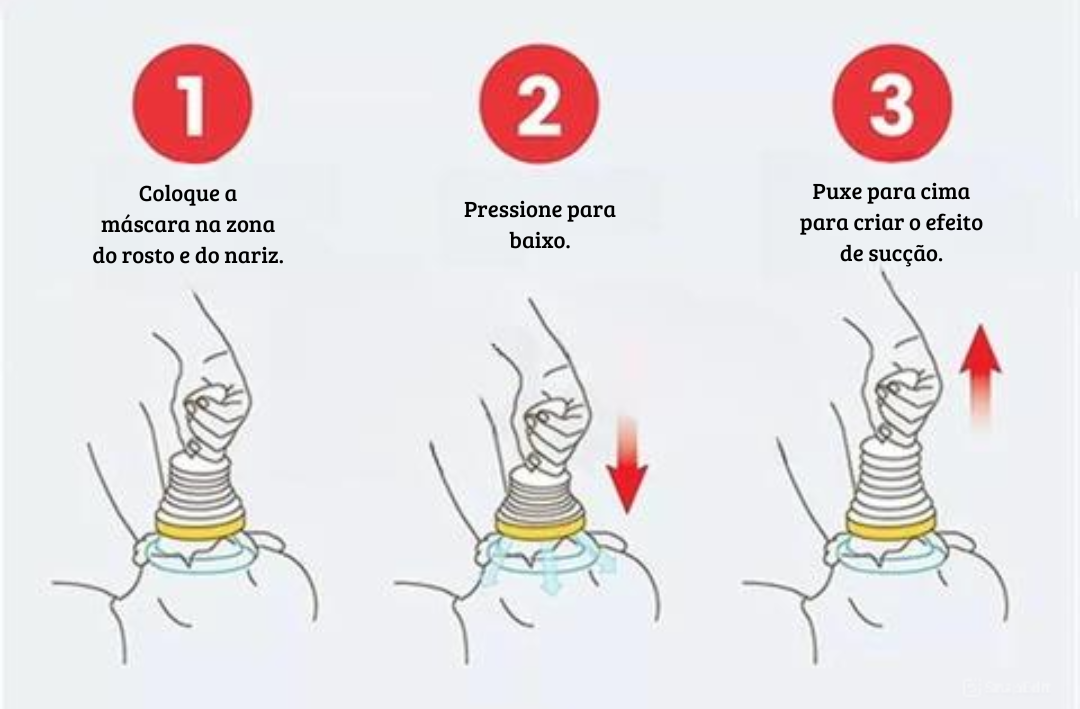 1

Coloque a máscara na zona do rosto e do nariz.

2

Pressione para baixo.

3

Puxe para cima para criar o efeito de sucção.