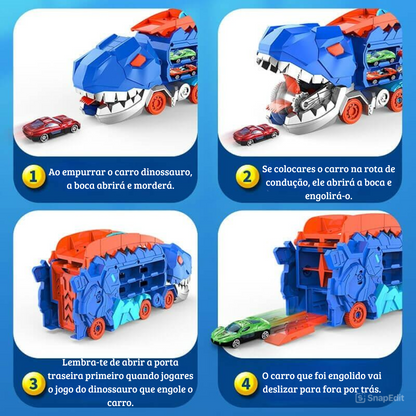 1 Ao empurrar o carro dinossauro, a boca abrirá e morderá.

2 Se colocares o carro na rota de condução, ele abrirá a boca e engolirá-o.

3 Lembra-te de abrir a porta traseira primeiro quando jogares o jogo do dinossauro que engole o carro.

4 O carro que foi engolido vai deslizar para fora por trás.

SnapEdit